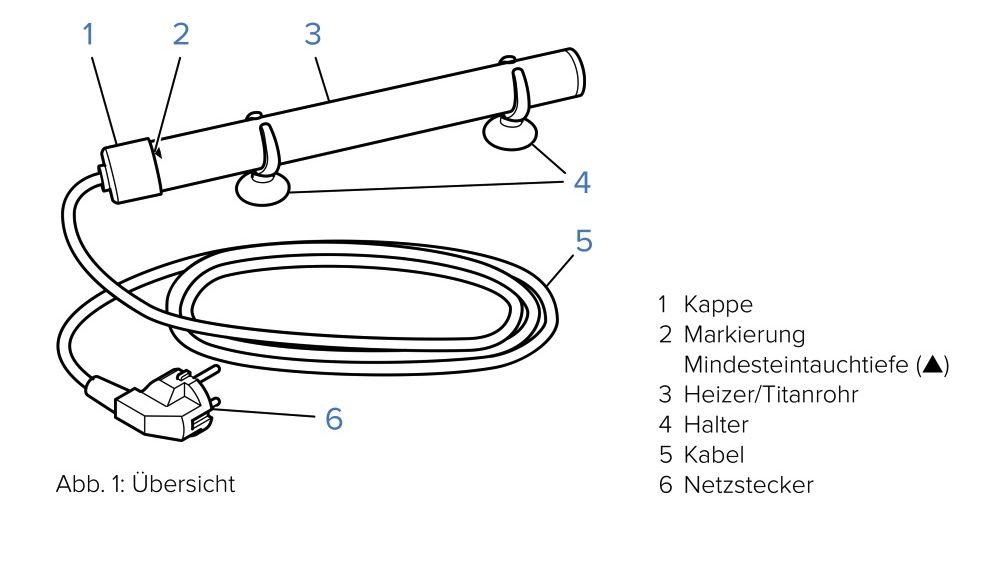 1
2
3
4
5
6

Abb. 1: Übersicht

1 Kappe
2 Markierung Mindesteintauchtiefe (▲)
3 Heizer/Titanrohr
4 Halter
5 Kabel
6 Netzstecker