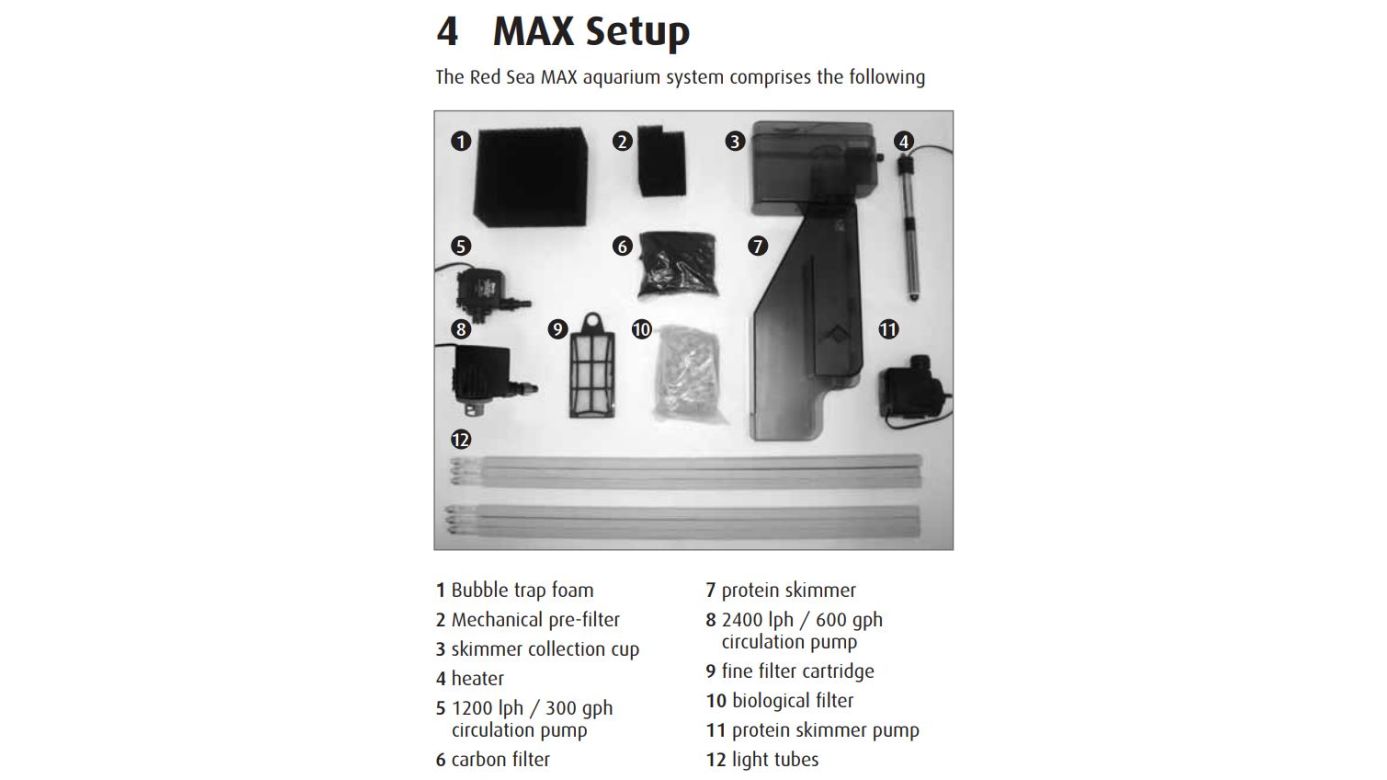 4 MAX Setup

The Red Sea MAX aquarium system comprises the following

1 2 3 4 5 6 7 8 9 10 11 12

1 Bubble trap foam
2 Mechanical pre-filter
3 skimmer collection cup
4 heater
5 1200 lph / 300 gph circulation pump
6 carbon filter

7 protein skimmer
8 2400 lph / 600 gph circulation pump
9 fine filter cartridge
10 biological filter
11 protein skimmer pump
12 light tubes